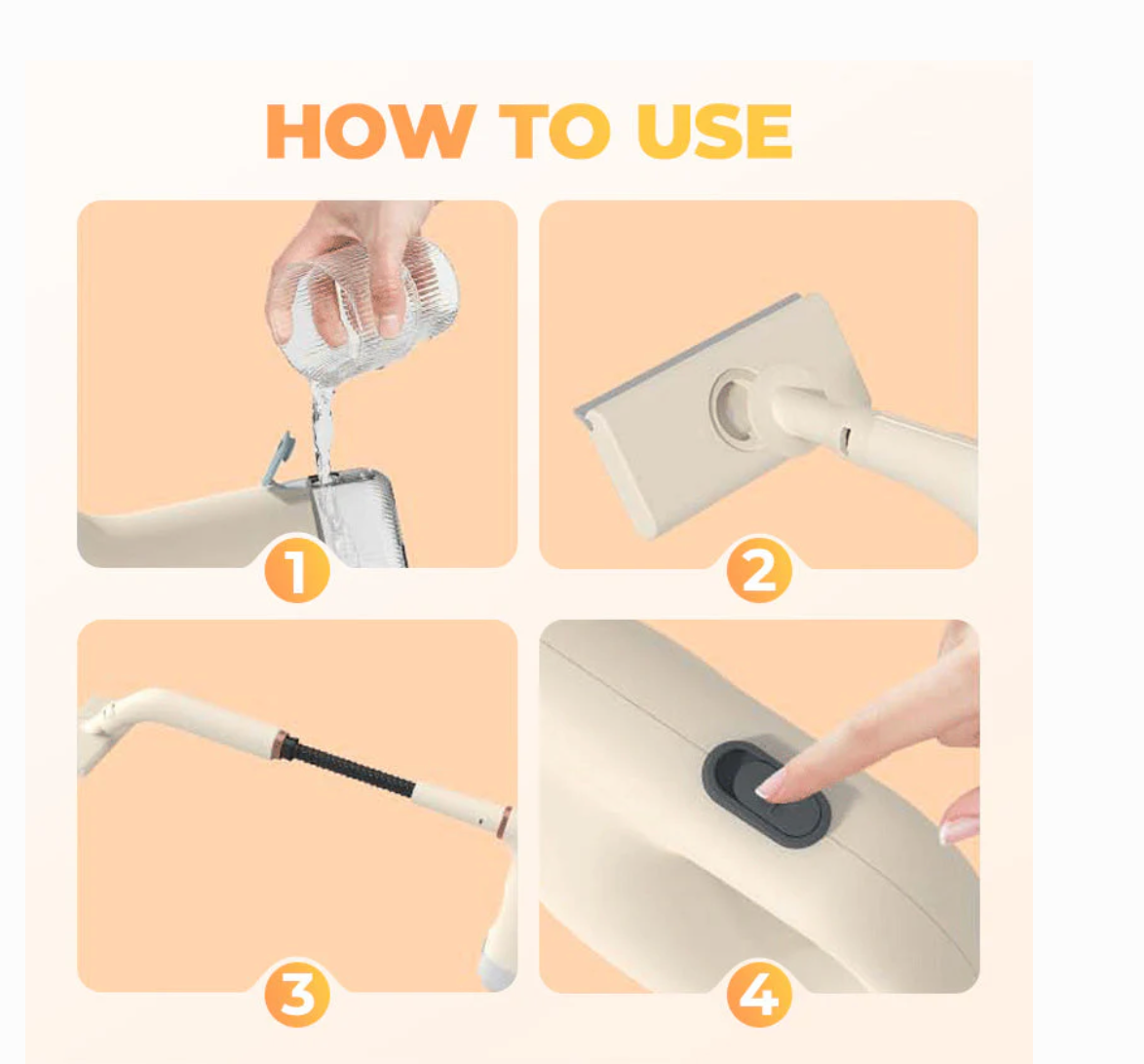 HOW TO USE

1

2

3

4