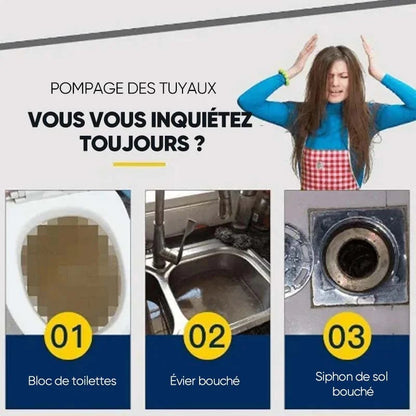 POMPAGE DES TUYAUX

VOUS VOUS INQUIÉTEZ TOUJOURS ?

01

Bloc de toilettes

02

Évier bouché

03

Siphon de sol bouché