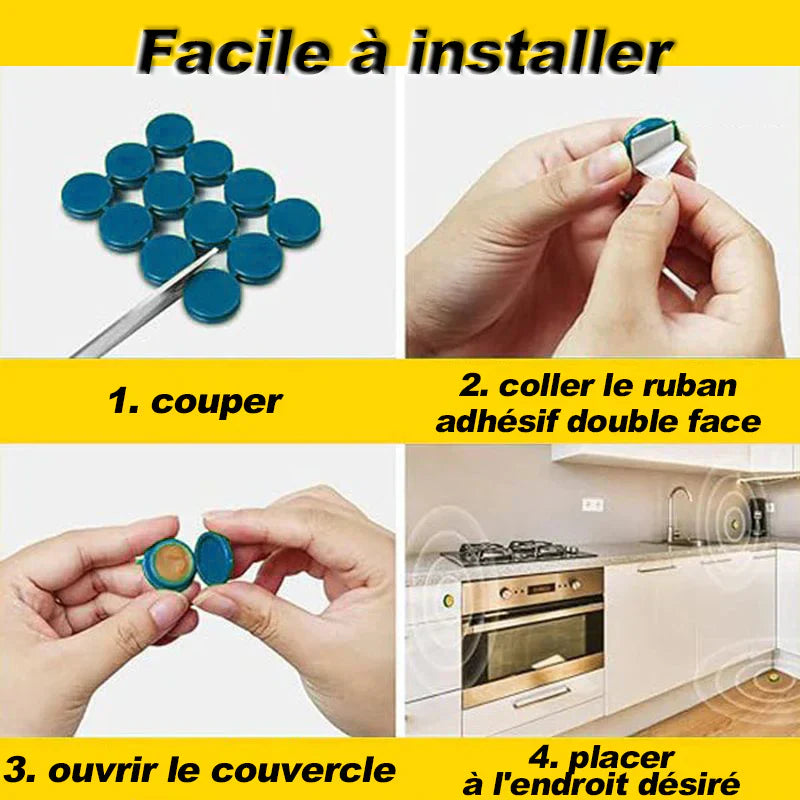 Facile à installer

1. couper

2. coller le ruban adhésif double face

3. ouvrir le couvercle

4. placer à l'endroit désiré